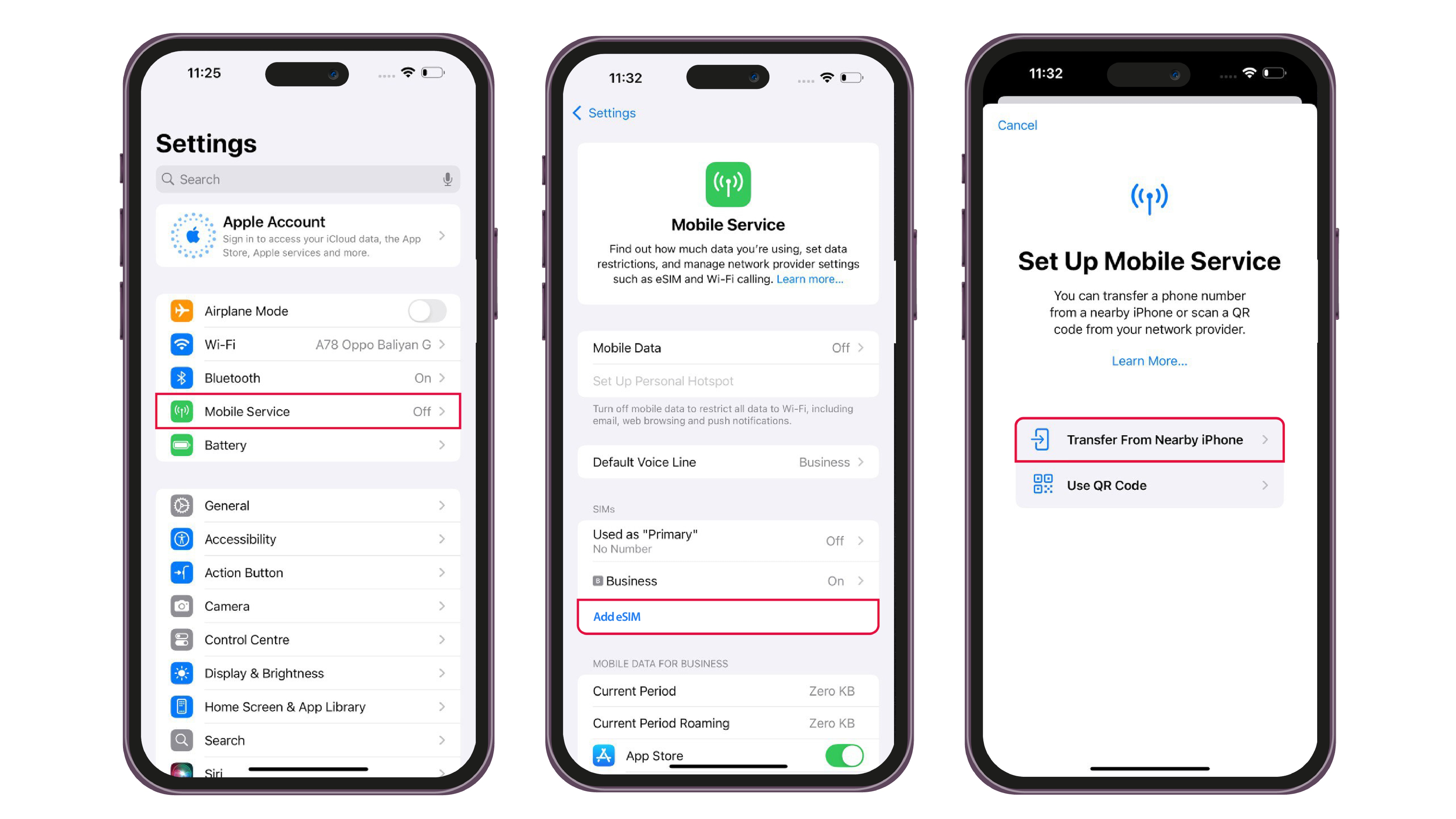 11:25

Settings

Search

Apple Account
Sign in to access your iCloud data, the App Store, Apple services and more.

Airplane Mode
Wi-Fi A78 Oppo Baliyan G
Bluetooth On
Mobile Service Off
Battery

General
Accessibility
Action Button
Camera
Control Centre
Display & Brightness
Home Screen & App Library
Search
Siri

11:32

Settings

Mobile Service

Find out how much data you're using, set data restrictions, and manage network provider settings such as eSIM and Wi-Fi calling. Learn more...

Mobile Data Off
Set Up Personal Hotspot

Turn off mobile data to restrict all data to Wi-Fi, including email, web browsing and push notifications.

Default Voice Line Business

SIMs

Used as "Primary" Off
No Number
Business On
Add eSIM

MOBILE DATA FOR BUSINESS

Current Period Zero KB
Current Period Roaming Zero KB
App Store

11:32

Cancel

Set Up Mobile Service

You can transfer a phone number from a nearby iPhone or scan a QR code from your network provider.

Learn More...

Transfer From Nearby iPhone
Use QR Code